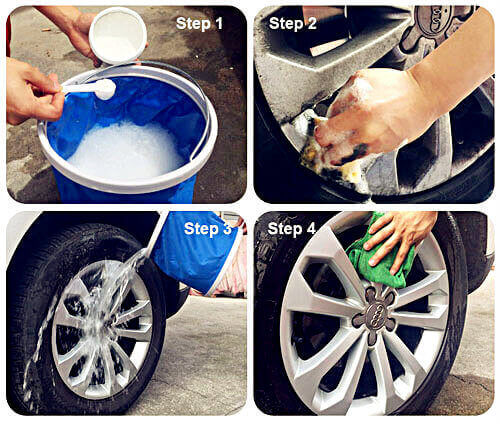 Step 1

Step 2

Step 3

Step 4